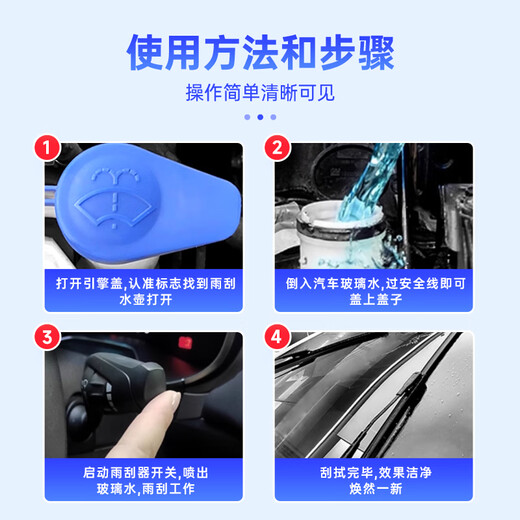 使用方法和步骤

操作简单清晰可见

1

打开引擎盖,认准标志找到雨刮水壶打开

2

倒入汽车玻璃水,过安全线即可盖上盖子

3

启动雨刮器开关,喷出玻璃水,雨刮工作

4

刮拭完毕,效果洁净焕然一新