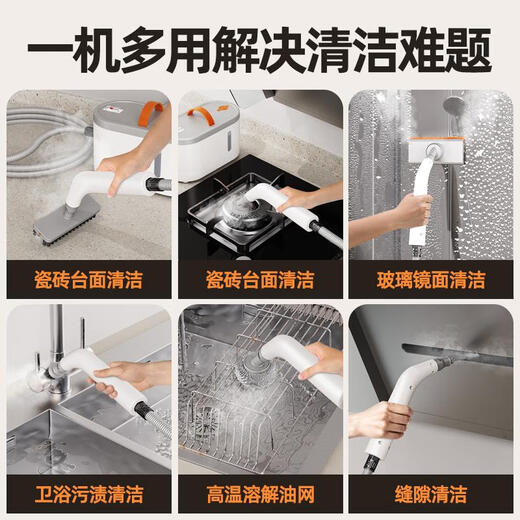 一机多用解决清洁难题

瓷砖台面清洁

瓷砖台面清洁

玻璃镜面清洁

卫浴污渍清洁

高温溶解油网

缝隙清洁