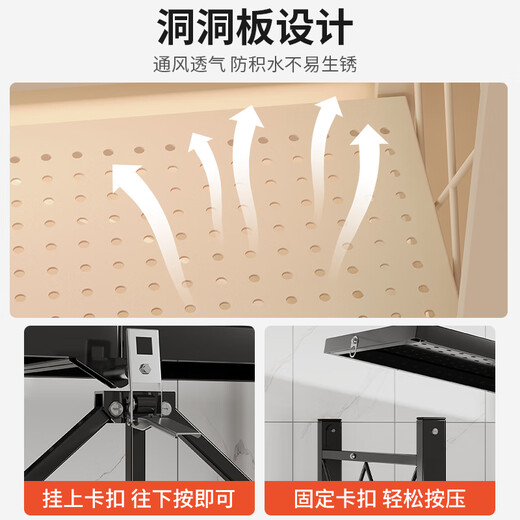 洞洞板设计
通风透气 防积水不易生锈

挂上卡扣 往下按即可

固定卡扣 轻松按压