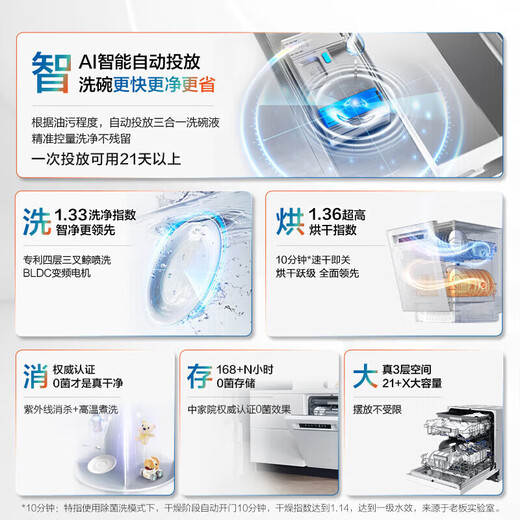 智 AI智能自动投放
洗碗更快更净更省

根据油污程度，自动投放三合一洗碗液
精准控量洗净不残留
一次投放可用21天以上

洗 1.33洗净指数
智净更领先

专利四层三叉鲸喷洗
BLDC变频电机

烘 1.36超高
烘干指数

10分钟*速干即关
烘干跃级 全面领先

消 权威认证
0菌才是真干净

紫外线消杀+高温煮洗

存 168+N小时
0菌存储

中家院权威认证0菌效果

大 真3层空间
21+X大容量

摆放不受限

*10分钟：特指使用除菌洗模式下，干燥阶段自动开门10分钟，干燥指数达到1.14，达到一级水效，来源于老板实验室。