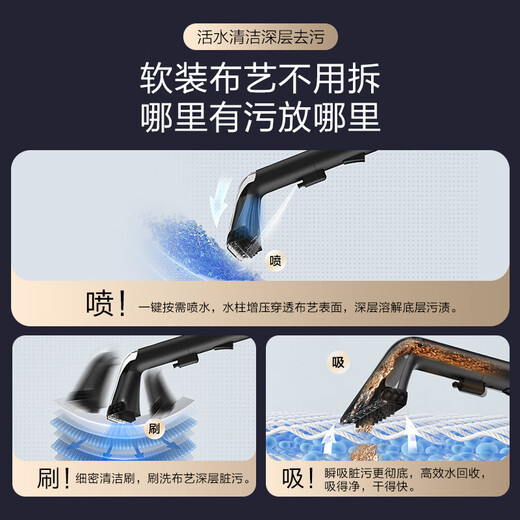 活水清洁深层去污

软装布艺不用拆
哪里有污放哪里

喷

喷！一键按需喷水，水柱增压穿透布艺表面，深层溶解底层污渍。

刷

刷！细密清洁刷，刷洗布艺深层脏污。

吸

吸！瞬吸脏污更彻底，高效水回收，吸得净，干得快。