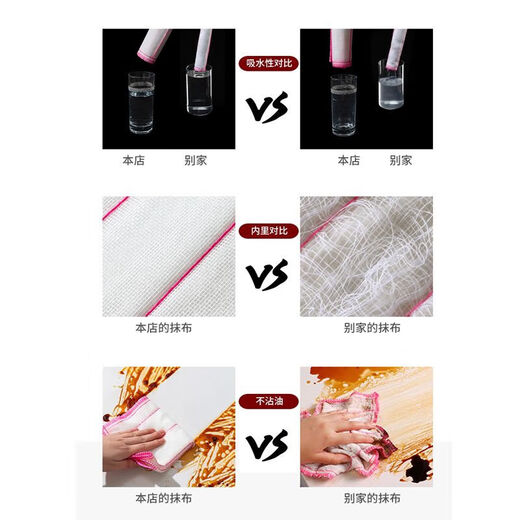 吸水性对比

VS

本店 别家

本店 别家

内里对比

VS

本店的抹布

别家的抹布

不沾油

VS

本店的抹布

别家的抹布