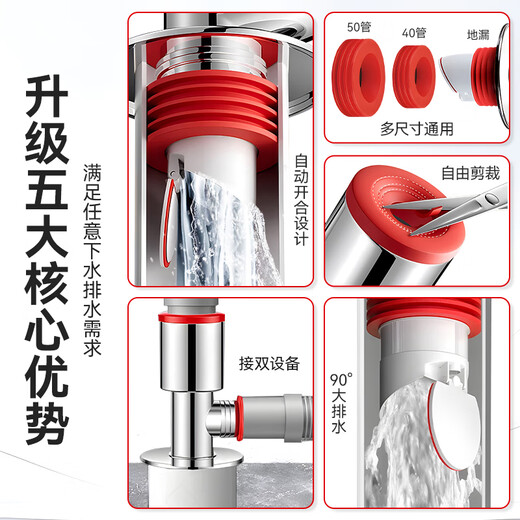 升级五大核心优势

满足任意下水排水需求

自动开合设计

50管 40管 地漏

多尺寸通用

自由剪裁

接双设备

90°大排水