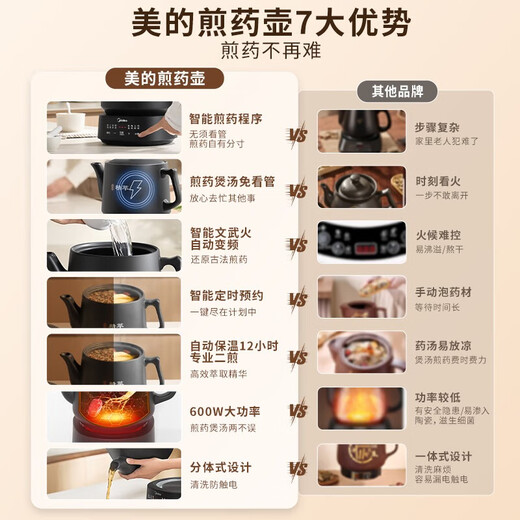 美的煎药壶7大优势
煎药不再难

美的煎药壶

智能煎药程序
无须看管
煎药自有分寸

VS

煎药煲汤免看管
放心去忙其他事

VS

智能文武火
自动变频
还原古法煎药

VS

智能定时预约
一键尽在计划中

VS

自动保温12小时
专业二煎
高效萃取精华

VS

600W大功率
煎药煲汤两不误

VS

分体式设计
清洗防触电

VS

其他品牌

步骤复杂
家里老人犯难了

时刻看火
一步不敢离开

火候难控
易沸溢/熬干

手动泡药材
等待时间长

药汤易放凉
煲汤煎药费时费力

功率较低
有安全隐患/易渗入陶瓷，滋生细菌

一体式设计
清洗麻烦
容易漏电触电