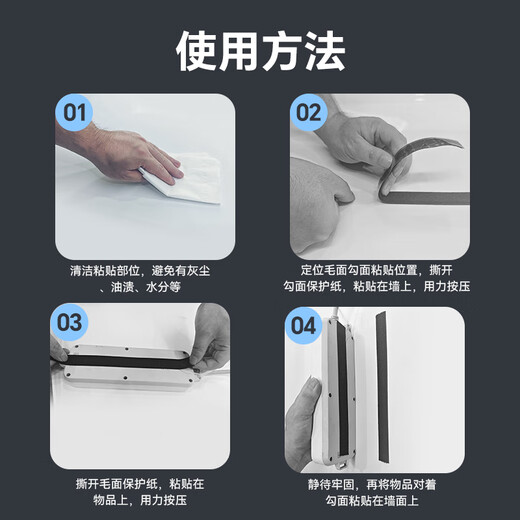 使用方法

01

清洁粘贴部位，避免有灰尘、油渍、水分等

02

定位毛面勾面粘贴位置，撕开勾面保护纸，粘贴在墙上，用力按压

03

撕开毛面保护纸，粘贴在物品上，用力按压

04

静待牢固，再将物品对着勾面粘贴在墙面上