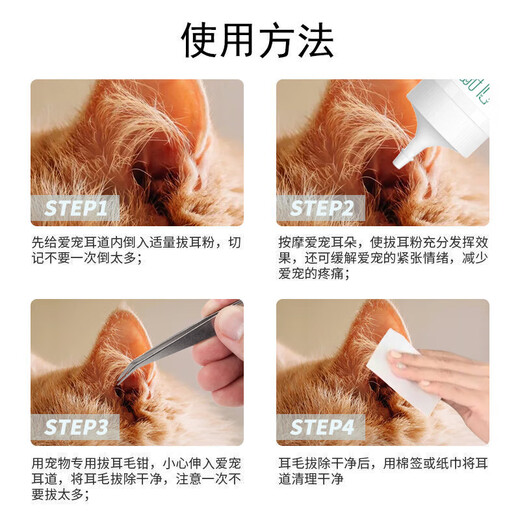 使用方法

STEP1

先给爱宠耳道内倒入适量拔耳粉，切记不要一次倒太多；

STEP2

按摩爱宠耳朵，使拔耳粉充分发挥效果，还可缓解爱宠的紧张情绪，减少爱宠的疼痛；

STEP3

用宠物专用拔耳毛钳，小心伸入爱宠耳道，将耳毛拔除干净，注意一次不要拔太多；

STEP4

耳毛拔除干净后，用棉签或纸巾将耳道清理干净