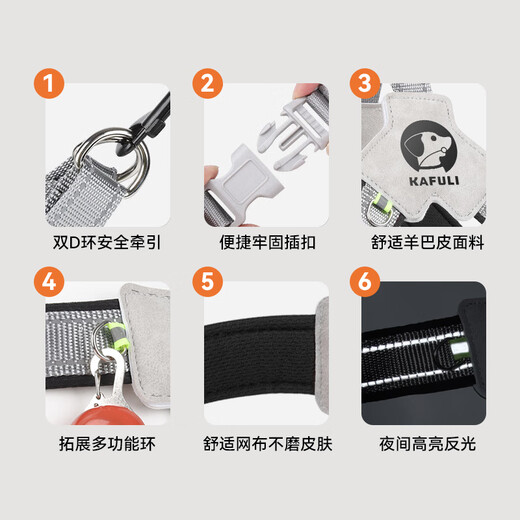 1
双D环安全牵引

2
便捷牢固插扣

3
KAFULI
舒适羊巴皮面料

4
拓展多功能环

5
舒适网布不磨皮肤

6
夜间高亮反光