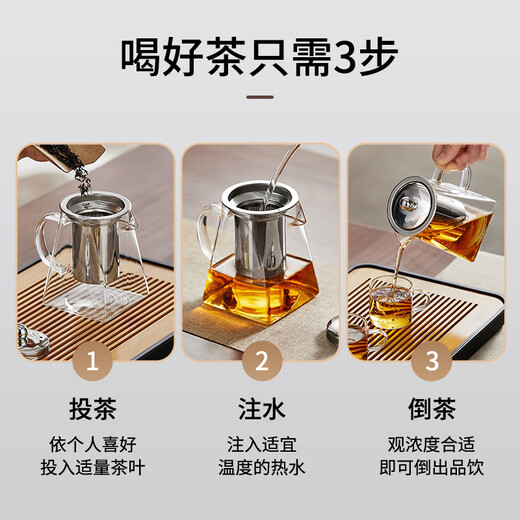 喝好茶只需3步

1

投茶

依个人喜好
投入适量茶叶

2

注水

注入适宜
温度的热水

3

倒茶

观浓度合适
即可倒出品饮