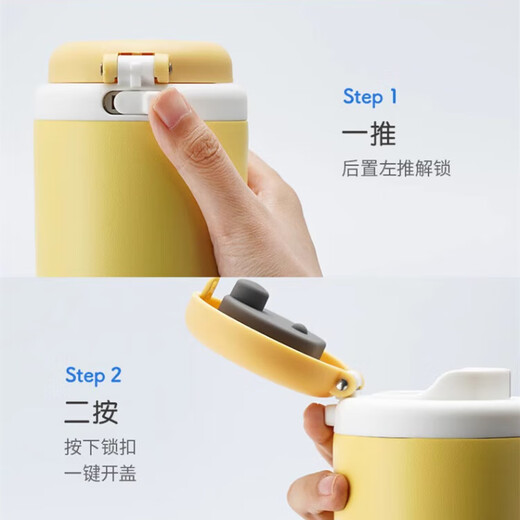 Step 1
一推
后置左推解锁

Step 2
二按
按下锁扣
一键开盖