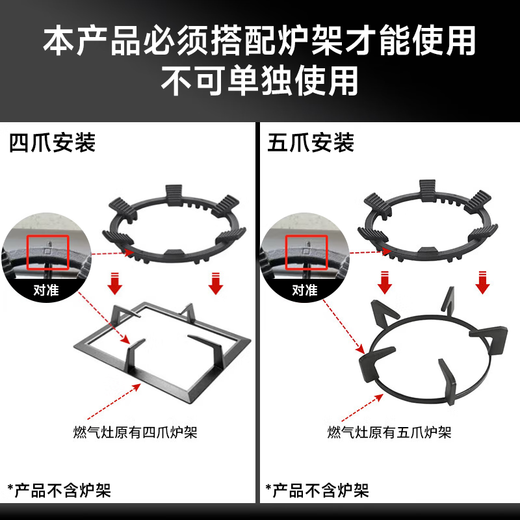 本产品必须搭配炉架才能使用
不可单独使用

四爪安装

对准

燃气灶原有四爪炉架

*产品不含炉架

五爪安装

对准

燃气灶原有五爪炉架

*产品不含炉架