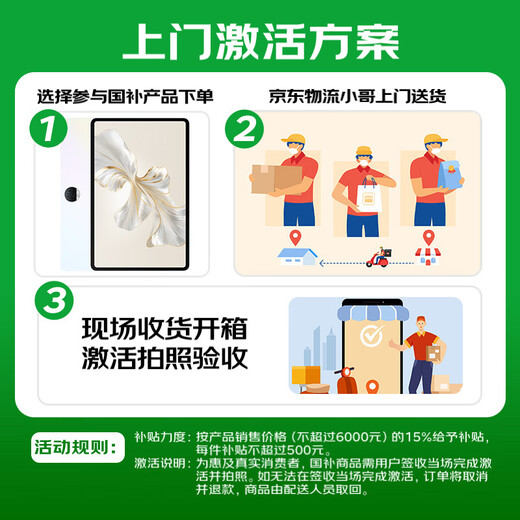 上门激活方案

选择参与国补产品下单

1

京东物流小哥上门送货

2

3

现场收货开箱
激活拍照验收

活动规则：

补贴力度：按产品销售价格（不超过6000元）的15%给予补贴，每件补贴不超过500元。

激活说明：为惠及真实消费者，国补商品需用户签收当场完成激活并拍照。如无法在签收当场完成激活，订单将取消并退款，商品由配送人员取回。