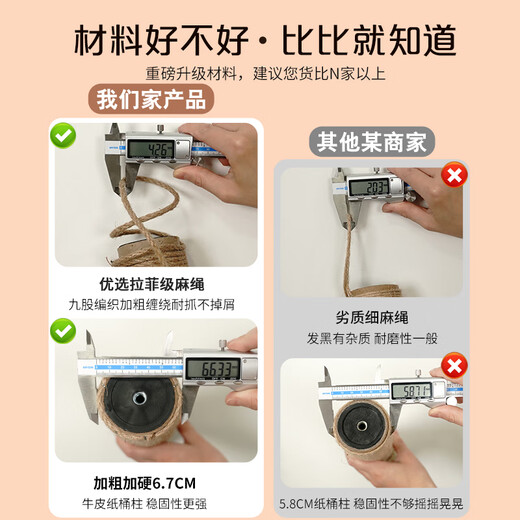 材料好不好·比比就知道

重磅升级材料，建议您货比N家以上

我们家产品

4.26

优选拉菲级麻绳

九股编织加粗缠绕耐抓不掉屑

66.33

加粗加硬6.7CM

牛皮纸桶柱 稳固性更强

其他某商家

2.03

劣质细麻绳

发黑有杂质 耐磨性一般

58.71

5.8CM纸桶柱 稳固性不够摇摇晃晃