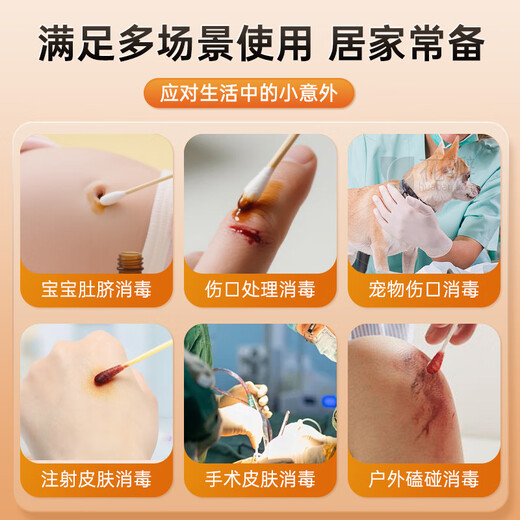 满足多场景使用 居家常备

应对生活中的小意外

宝宝肚脐消毒

伤口处理消毒

宠物伤口消毒

注射皮肤消毒

手术皮肤消毒

户外磕碰消毒