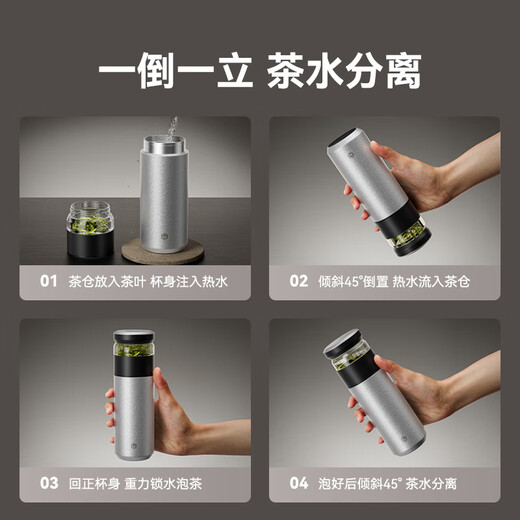 一倒一立 茶水分离

01 茶仓放入茶叶 杯身注入热水

02 倾斜45°倒置 热水流入茶仓

03 回正杯身 重力锁水泡茶

04 泡好后倾斜45° 茶水分离