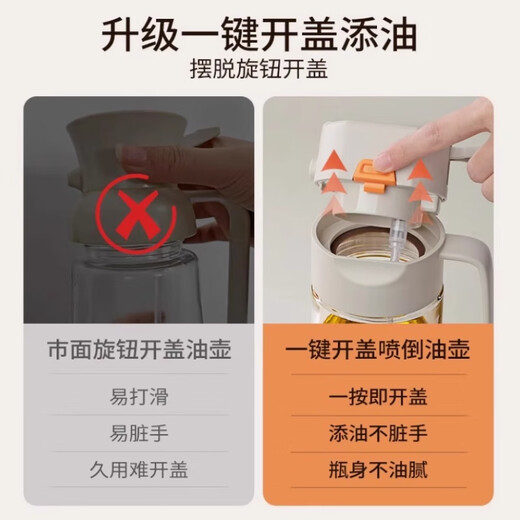 升级一键开盖添油
摆脱旋钮开盖

市面旋钮开盖油壶

易打滑

易脏手

久用难开盖

一键开盖喷倒油壶

一按即开盖

添油不脏手

瓶身不油腻