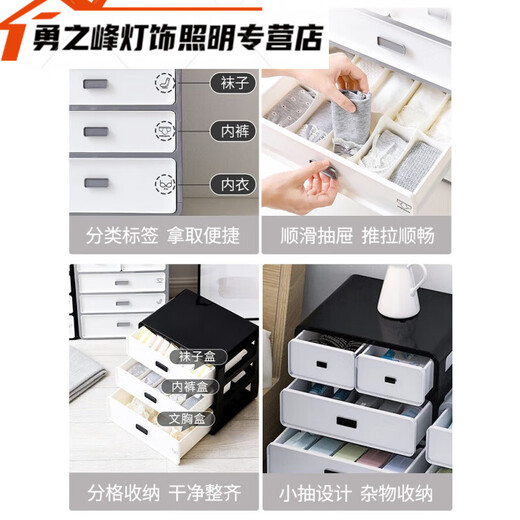 勇之峰灯饰照明专营店

袜子

内裤

内衣

分类标签 拿取便捷

顺滑抽屉 推拉顺畅

袜子盒

内裤盒

文胸盒

分格收纳 干净整齐

小抽设计 杂物收纳