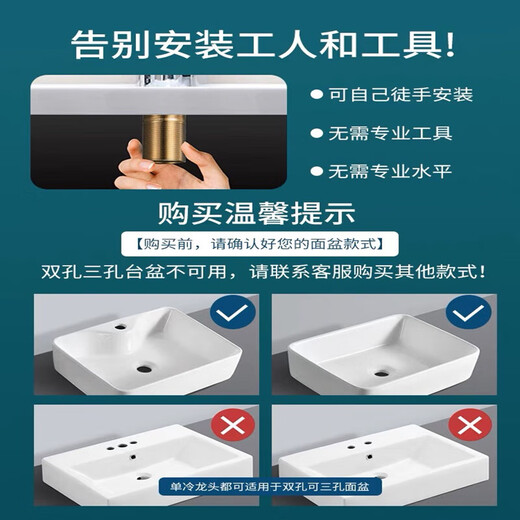 告别安装工人和工具!

● 可自己徒手安装

● 无需专业工具

● 无需专业水平

购买温馨提示

【购买前，请确认好您的面盆款式】

双孔三孔台盆不可用，请联系客服购买其他款式！

单冷龙头都可适用于双孔可三孔面盆