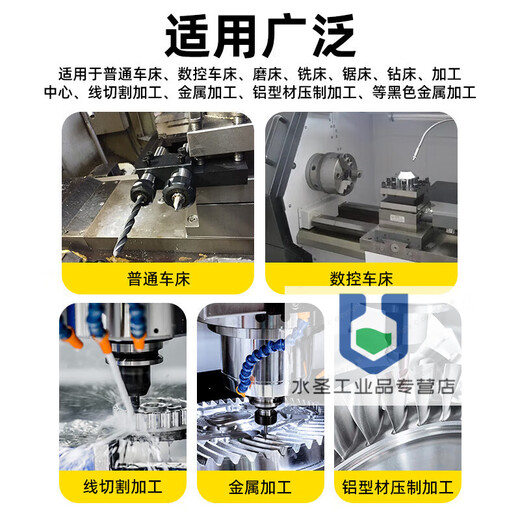 适用广泛

适用于普通车床、数控车床、磨床、铣床、锯床、钻床、加工中心、线切割加工、金属加工、铝型材压制加工、等黑色金属加工

普通车床

数控车床

水圣工业品专营店

线切割加工

金属加工

铝型材压制加工