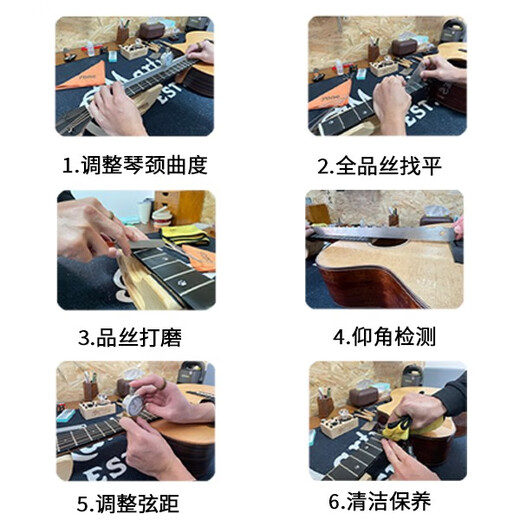 1.调整琴颈曲度

2.全品丝找平

3.品丝打磨

4.仰角检测

5.调整弦距

6.清洁保养