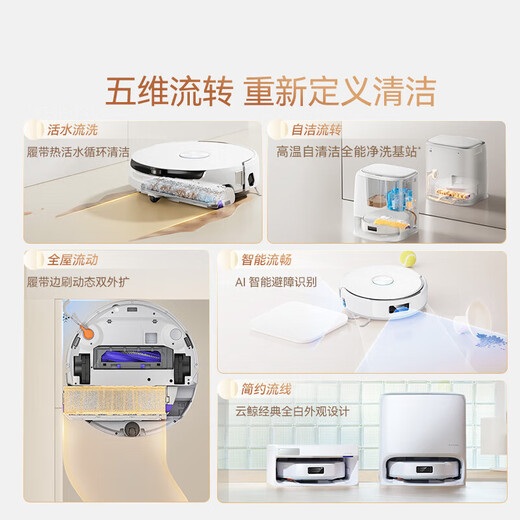 五维流转 重新定义清洁

活水流洗
履带热活水循环清洁

自洁流转
高温自清洁全能净洗基站*

全屋流动
履带边刷动态双外扩

智能流畅
AI 智能避障识别

简约流线
云鲸经典全白外观设计