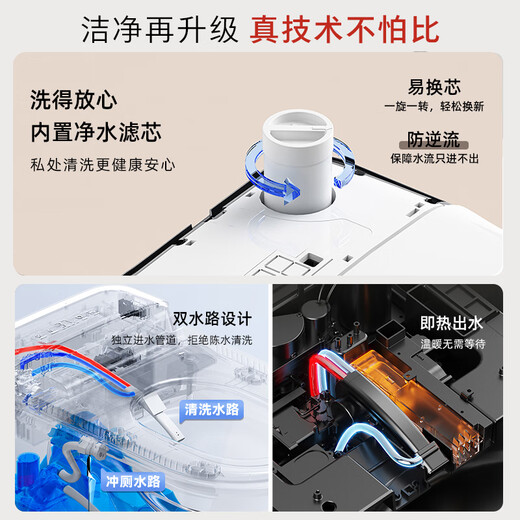 洁净再升级 真技术不怕比

洗得放心
内置净水滤芯
私处清洗更健康安心

易换芯
一旋一转，轻松换新

防逆流
保障水流只进不出

双水路设计
独立进水管道，拒绝陈水清洗

清洗水路

冲厕水路

即热出水
温暖无需等待