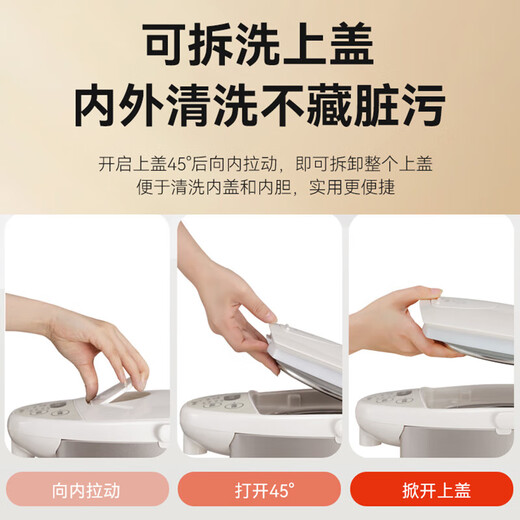 可拆洗上盖
内外清洗不藏脏污

开启上盖45°后向内拉动，即可拆卸整个上盖
便于清洗内盖和内胆，实用更便捷

向内拉动

打开45°

掀开上盖