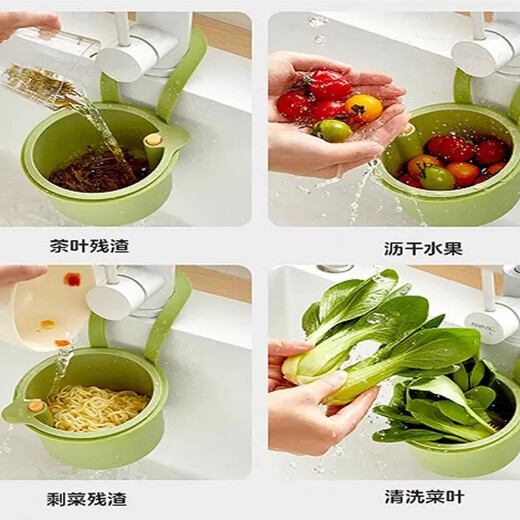 茶叶残渣

沥干水果

剩菜残渣

清洗菜叶