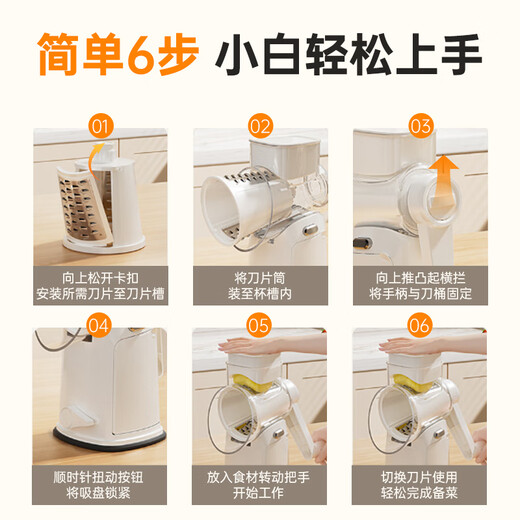 简单6步 小白轻松上手

01
向上松开卡扣
安装所需刀片至刀片槽

02
将刀片筒
装至杯槽内

03
向上推凸起横拦
将手柄与刀桶固定

04
顺时针扭动按钮
将吸盘锁紧

05
放入食材转动把手
开始工作

06
切换刀片使用
轻松完成备菜