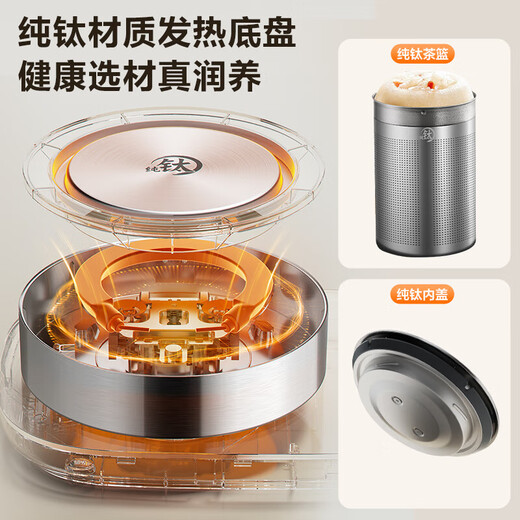 纯钛材质发热底盘
健康选材真润养

纯钛

纯钛茶篮

钛

纯钛内盖