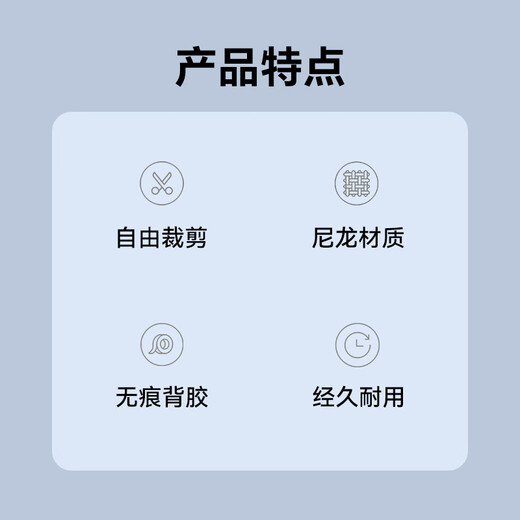 产品特点

自由裁剪

尼龙材质

无痕背胶

经久耐用