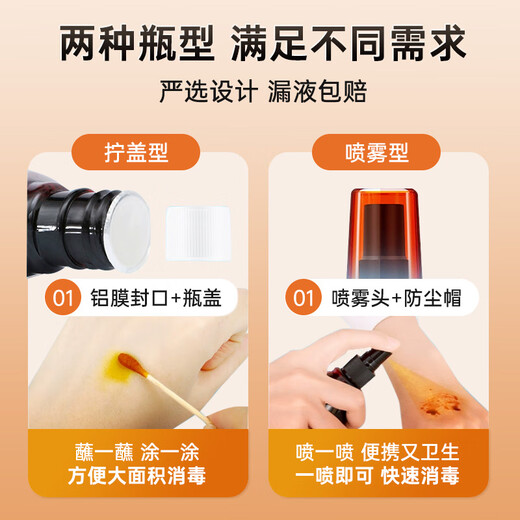 两种瓶型 满足不同需求

严选设计 漏液包赔

拧盖型

01 铝膜封口+瓶盖

蘸一蘸 涂一涂
方便大面积消毒

喷雾型

01 喷雾头+防尘帽

喷一喷 便携又卫生
一喷即可 快速消毒