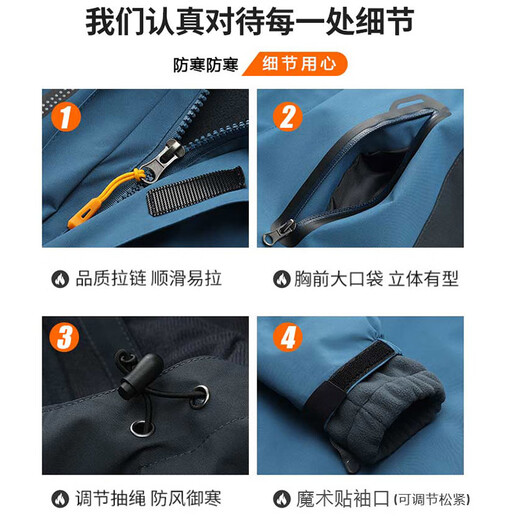 我们认真对待每一处细节

防寒防寒 细节用心

1

2

品质拉链 顺滑易拉

胸前大口袋 立体有型

3

4

调节抽绳 防风御寒

魔术贴袖口(可调节松紧)