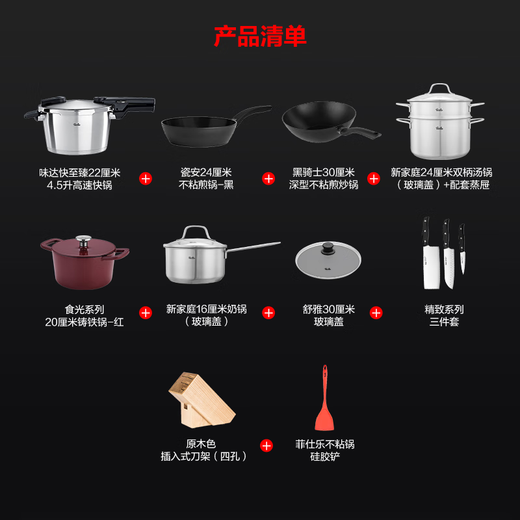 产品清单

味达快至臻22厘米
4.5升高速快锅
+
瓷安24厘米
不粘煎锅-黑
+
黑骑士30厘米
深型不粘煎炒锅
+
新家庭24厘米双柄汤锅
（玻璃盖）+配套蒸屉

食光系列
20厘米铸铁锅-红
+
新家庭16厘米奶锅
（玻璃盖）
+
舒雅30厘米
玻璃盖
+
精致系列
三件套

原木色
插入式刀架（四孔）
+
菲仕乐不粘锅
硅胶铲