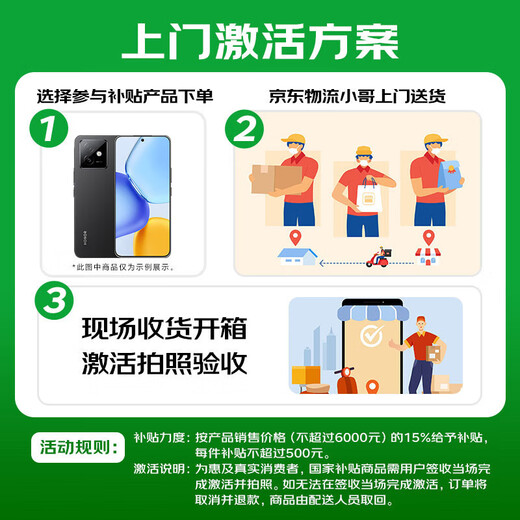 上门激活方案

选择参与补贴产品下单

1

*此图中商品仅为示例展示。

京东物流小哥上门送货

2

3

现场收货开箱
激活拍照验收

活动规则：

补贴力度：按产品销售价格（不超过6000元）的15%给予补贴，每件补贴不超过500元。

激活说明：为惠及真实消费者，国家补贴商品需用户签收当场完成激活并拍照。如无法在签收当场完成激活，订单将取消并退款，商品由配送人员取回。