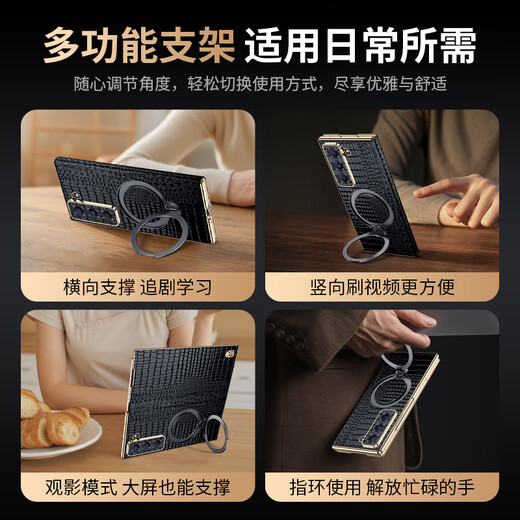 多功能支架 适用日常所需

随心调节角度，轻松切换使用方式，尽享优雅与舒适

横向支撑 追剧学习

竖向刷视频更方便

观影模式 大屏也能支撑

指环使用 解放忙碌的手