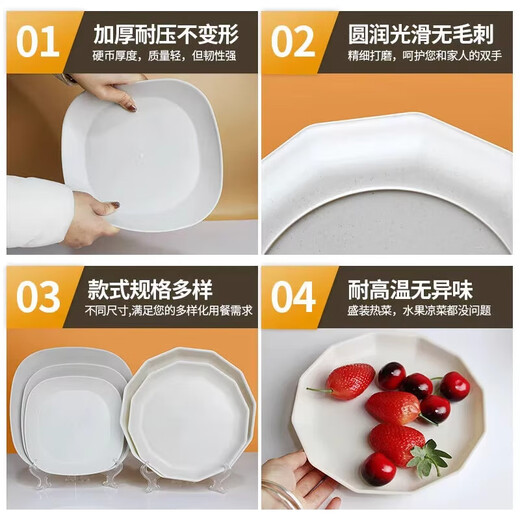 01
加厚耐压不变形
硬币厚度，质量轻，但韧性强

02
圆润光滑无毛刺
精细打磨，呵护您和家人的双手

03
款式规格多样
不同尺寸,满足您的多样化用餐需求

04
耐高温无异味
盛装热菜，水果凉菜都没问题