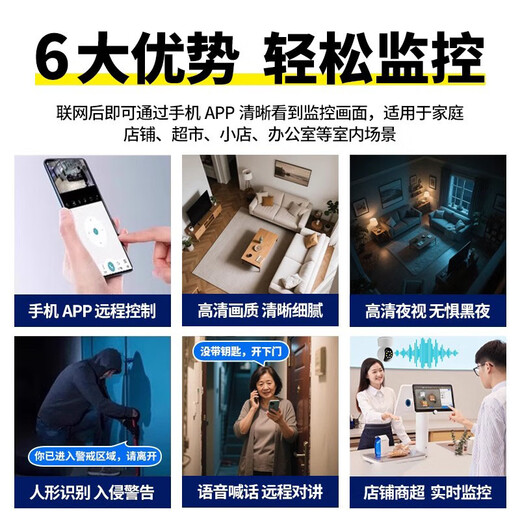 6大优势 轻松监控

联网后即可通过手机 APP 清晰看到监控画面，适用于家庭店铺、超市、小店、办公室等室内场景

手机 APP 远程控制

高清画质 清晰细腻

高清夜视 无惧黑夜

你已进入警戒区域，请离开

人形识别 入侵警告

没带钥匙，开下门

语音喊话 远程对讲

店铺商超 实时监控