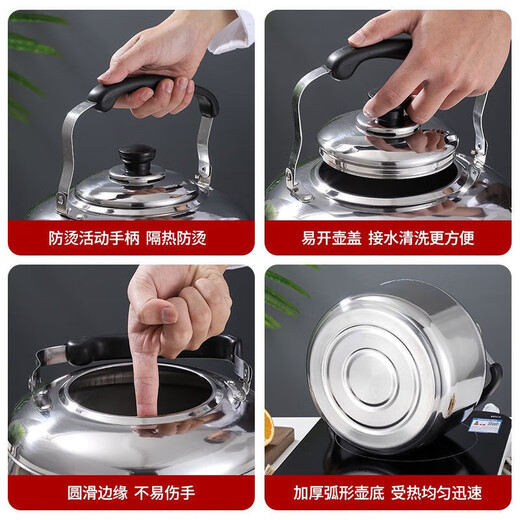 防烫活动手柄 隔热防烫

易开壶盖 接水清洗更方便

圆滑边缘 不易伤手

加厚弧形壶底 受热均匀迅速