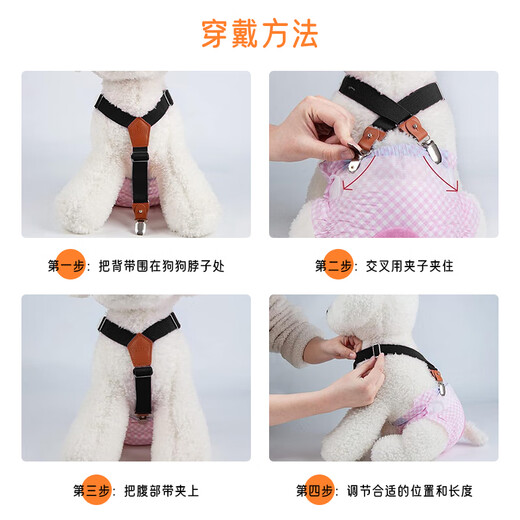 穿戴方法

第一步：把背带围在狗狗脖子处

第二步：交叉用夹子夹住

第三步：把腹部带夹上

第四步：调节合适的位置和长度