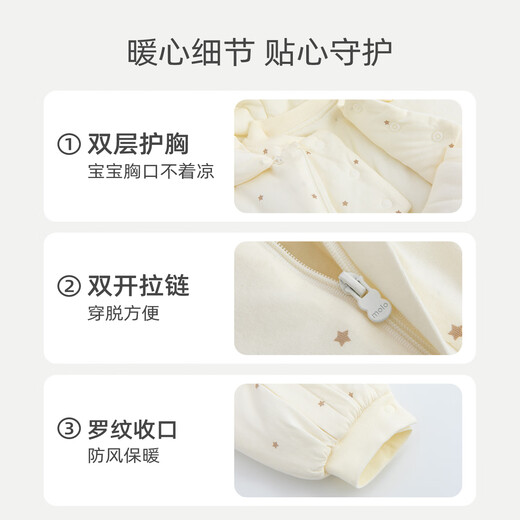 暖心细节 贴心守护

① 双层护胸
宝宝胸口不着凉

② 双开拉链
穿脱方便

molo

③ 罗纹收口
防风保暖