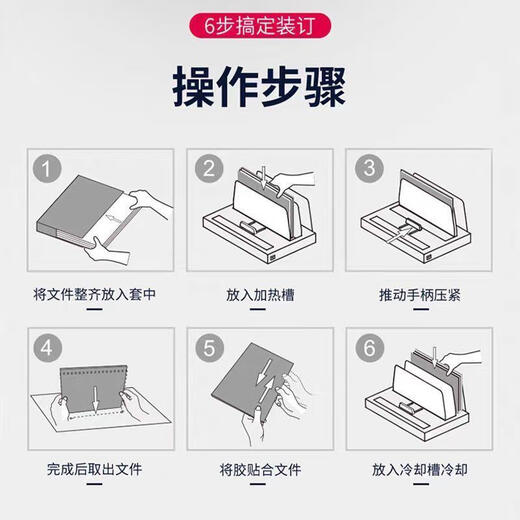 6步搞定装订

操作步骤

1
将文件整齐放入套中

2
放入加热槽

3
推动手柄压紧

4
完成后取出文件

5
将胶贴合文件

6
放入冷却槽冷却