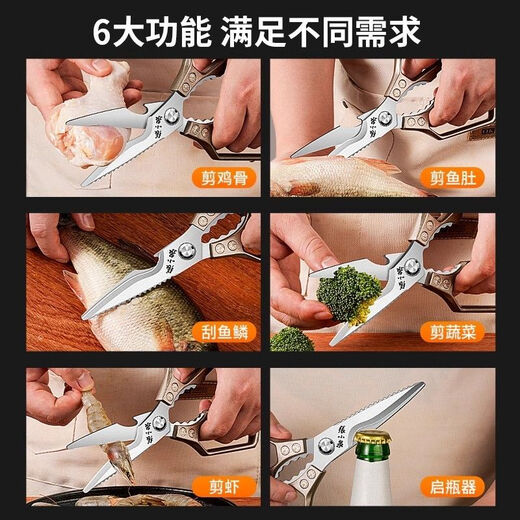 6大功能 满足不同需求

张小泉

剪鸡骨

张小泉

剪鱼肚

张小泉

刮鱼鳞

张小泉

剪蔬菜

张小泉

剪虾

张小泉

启瓶器