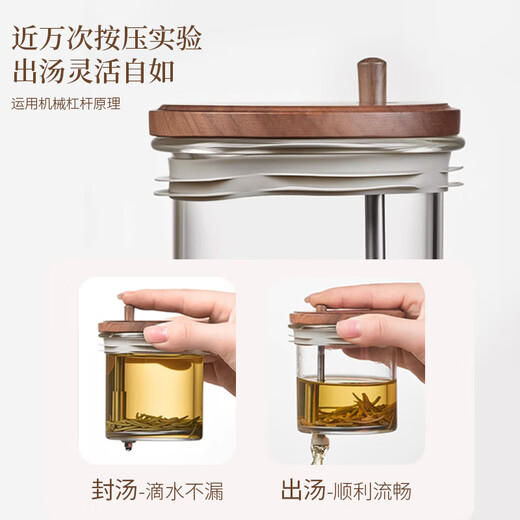 近万次按压实验
出汤灵活自如

运用机械杠杆原理

封汤-滴水不漏

出汤-顺利流畅