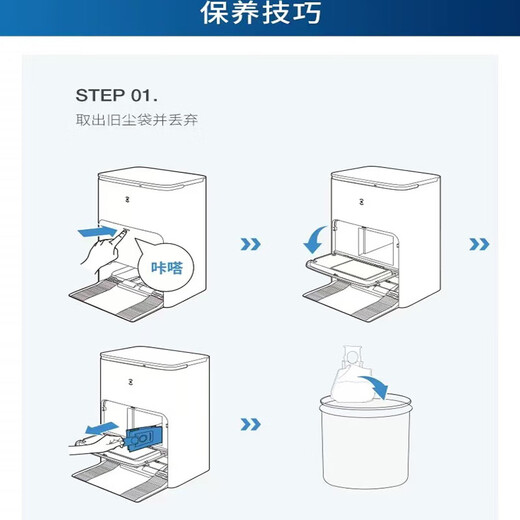 保养技巧

STEP 01.
取出旧尘袋并丢弃

咔嗒