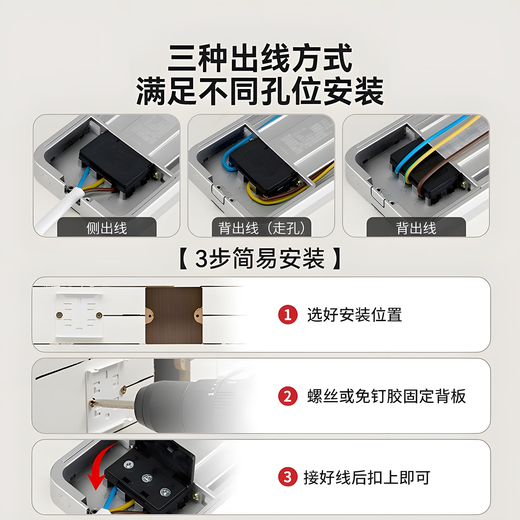 三种出线方式
满足不同孔位安装

侧出线

背出线（走孔）

背出线

【 3步简易安装 】

1 选好安装位置

2 螺丝或免钉胶固定背板

3 接好线后扣上即可