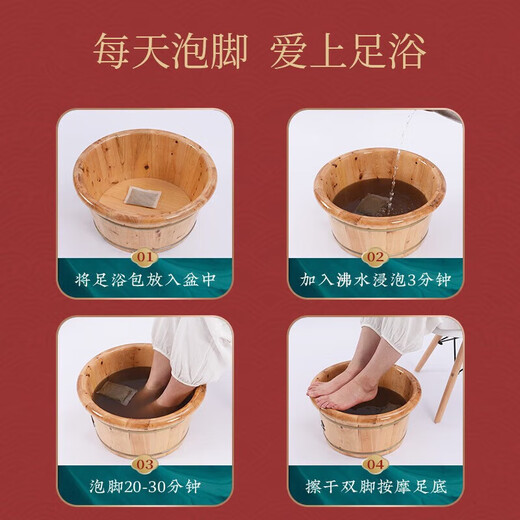 每天泡脚 爱上足浴

01
将足浴包放入盆中

02
加入沸水浸泡3分钟

03
泡脚20-30分钟

04
擦干双脚按摩足底