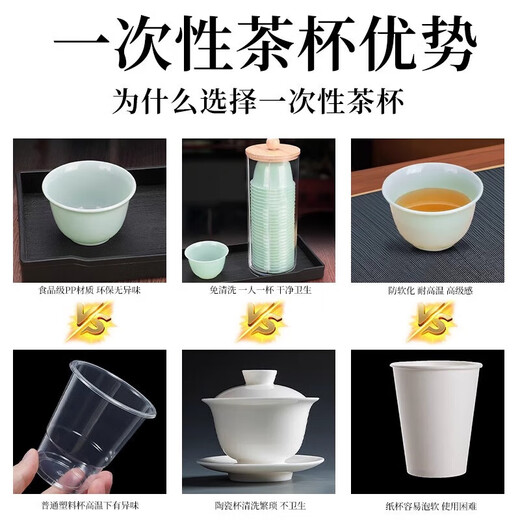 一次性茶杯优势

为什么选择一次性茶杯

食品级PP材质 环保无异味

免清洗 一人一杯 干净卫生

防软化 耐高温 高级感

VS

VS

VS

普通塑料杯高温下有异味

陶瓷杯清洗繁琐 不卫生

纸杯容易泡软 使用困难