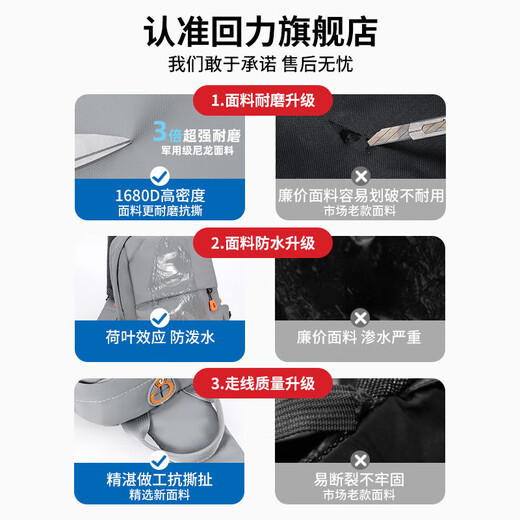 认准回力旗舰店

我们敢于承诺 售后无忧

1.面料耐磨升级

3倍超强耐磨
军用级尼龙面料

1680D高密度
面料更耐磨抗撕

廉价面料容易划破不耐用
市场老款面料

2.面料防水升级

荷叶效应 防泼水

廉价面料 渗水严重

3.走线质量升级

精湛做工抗撕扯
精选新面料

易断裂不牢固
市场老款面料