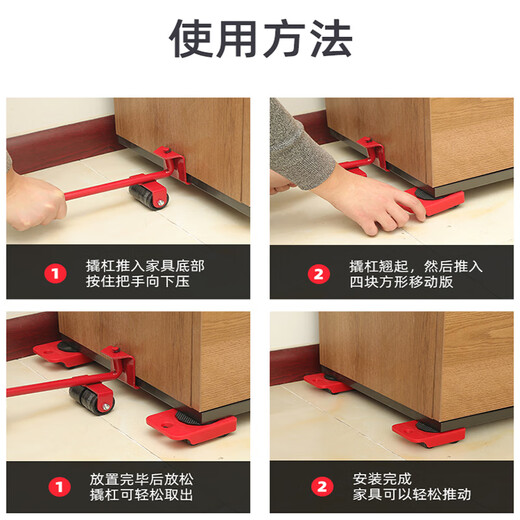 使用方法

1
撬杠推入家具底部
按住把手向下压

2
撬杠翘起，然后推入
四块方形移动版

1
放置完毕后放松
撬杠可轻松取出

2
安装完成
家具可以轻松推动