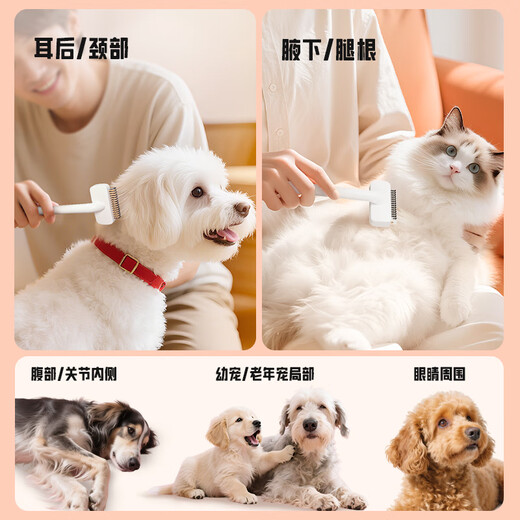 耳后/颈部

腋下/腿根

腹部/关节内侧

幼宠/老年宠局部

眼睛周围